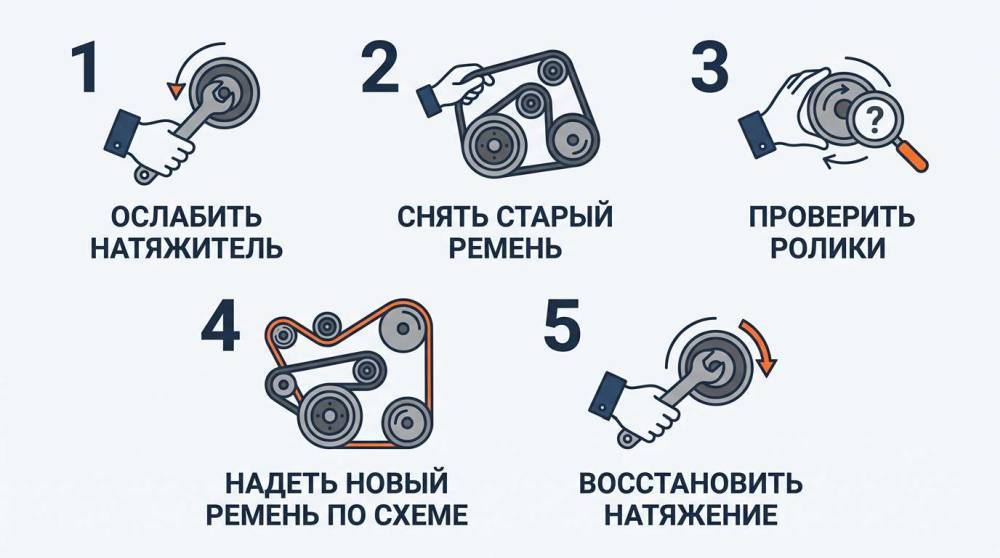 1

ОСЛАБИТЬ НАТЯЖИТЕЛЬ

2

СНЯТЬ СТАРЫЙ РЕМЕНЬ

3

?

ПРОВЕРИТЬ РОЛИКИ

4

НАДЕТЬ НОВЫЙ РЕМЕНЬ ПО СХЕМЕ

5

ВОССТАНОВИТЬ НАТЯЖЕНИЕ